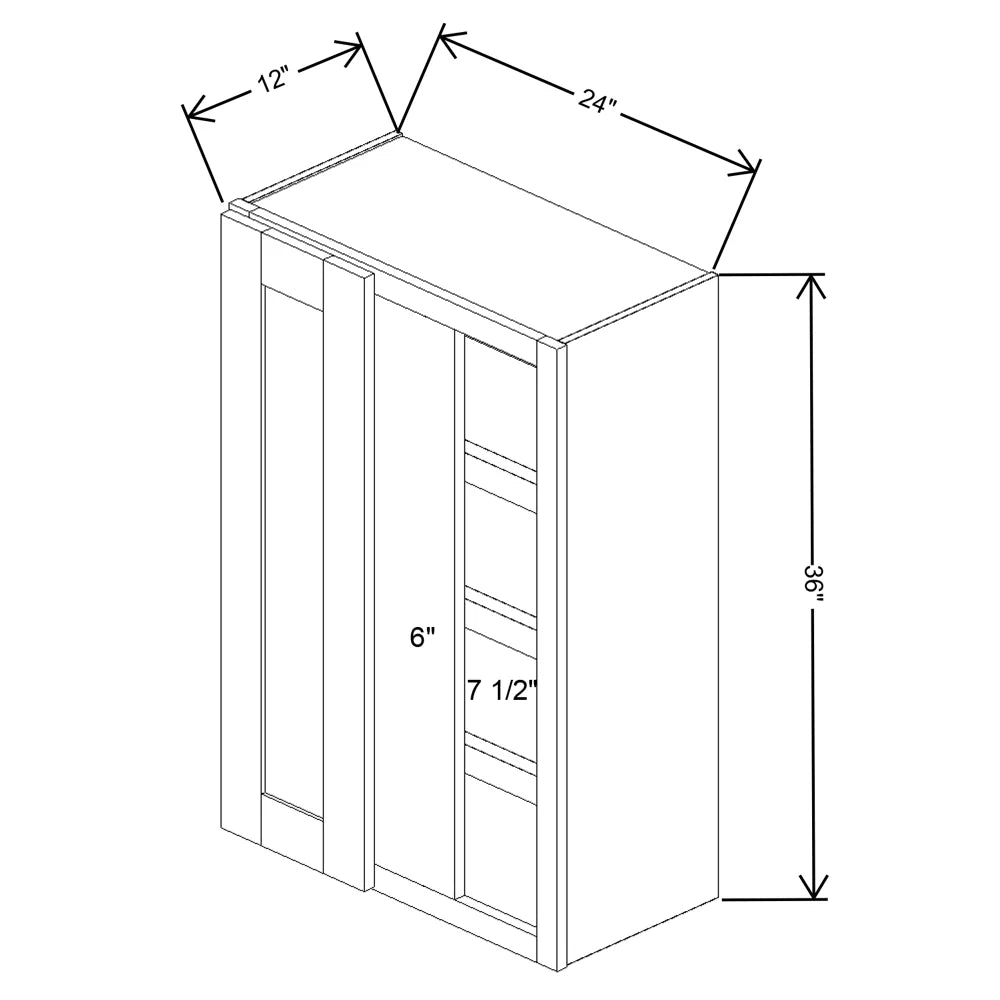 12"

24"

36"

6"

7 1/2"